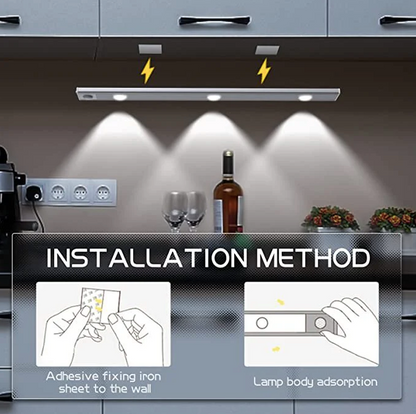 INSTALLATION METHOD

Adhesive fixing iron sheet to the wall

Lamp body adsorption